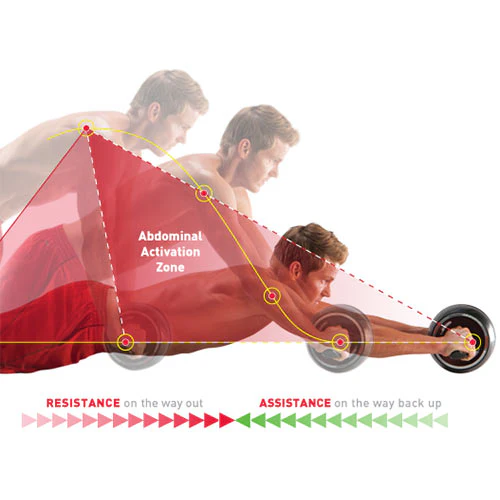 Abdominal Activation Zone

RESISTANCE on the way out ASSISTANCE on the way back up