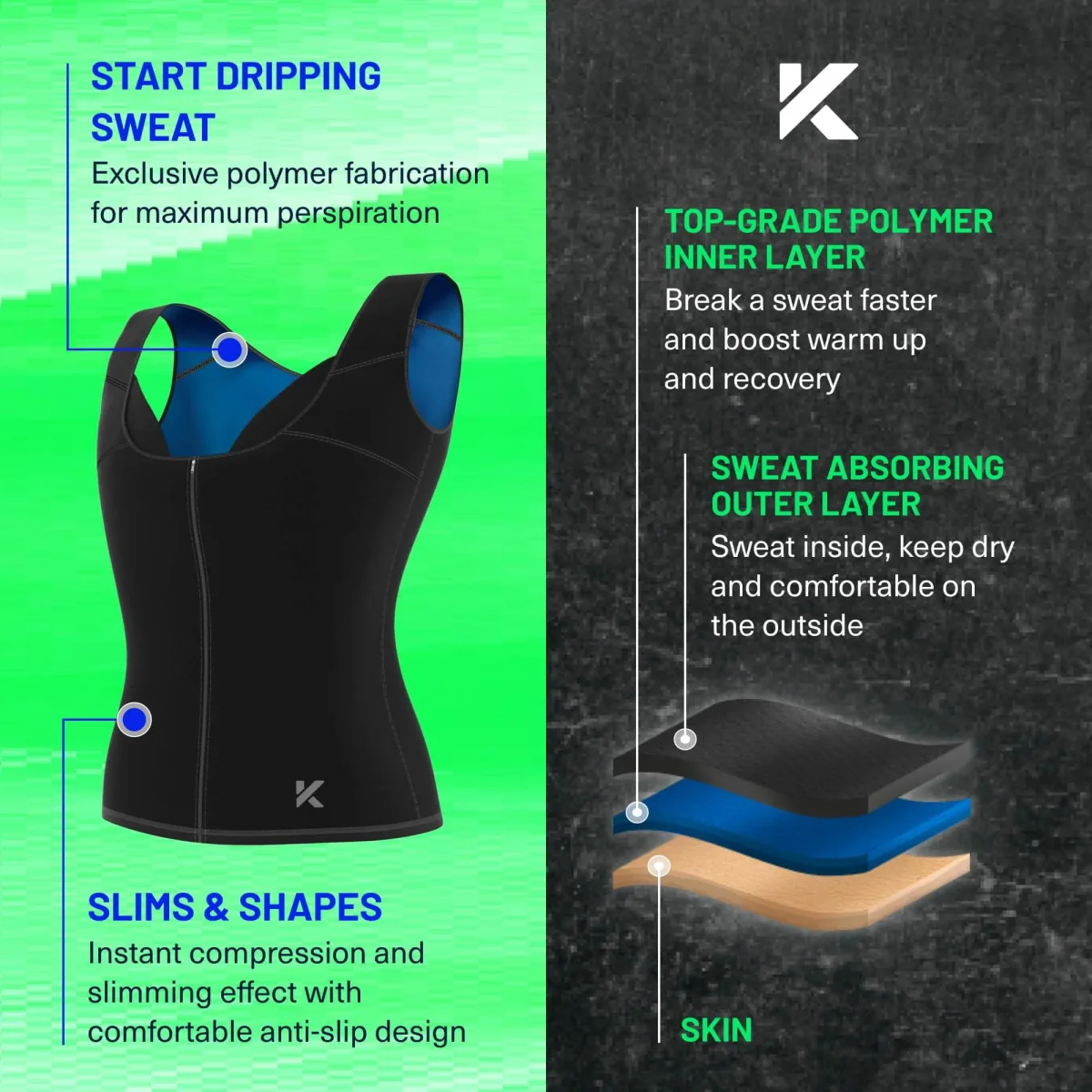 START DRIPPING SWEAT
Exclusive polymer fabrication for maximum perspiration

K

SLIMS & SHAPES
Instant compression and slimming effect with comfortable anti-slip design

K

TOP-GRADE POLYMER INNER LAYER
Break a sweat faster and boost warm up and recovery

SWEAT ABSORBING OUTER LAYER
Sweat inside, keep dry and comfortable on the outside

SKIN