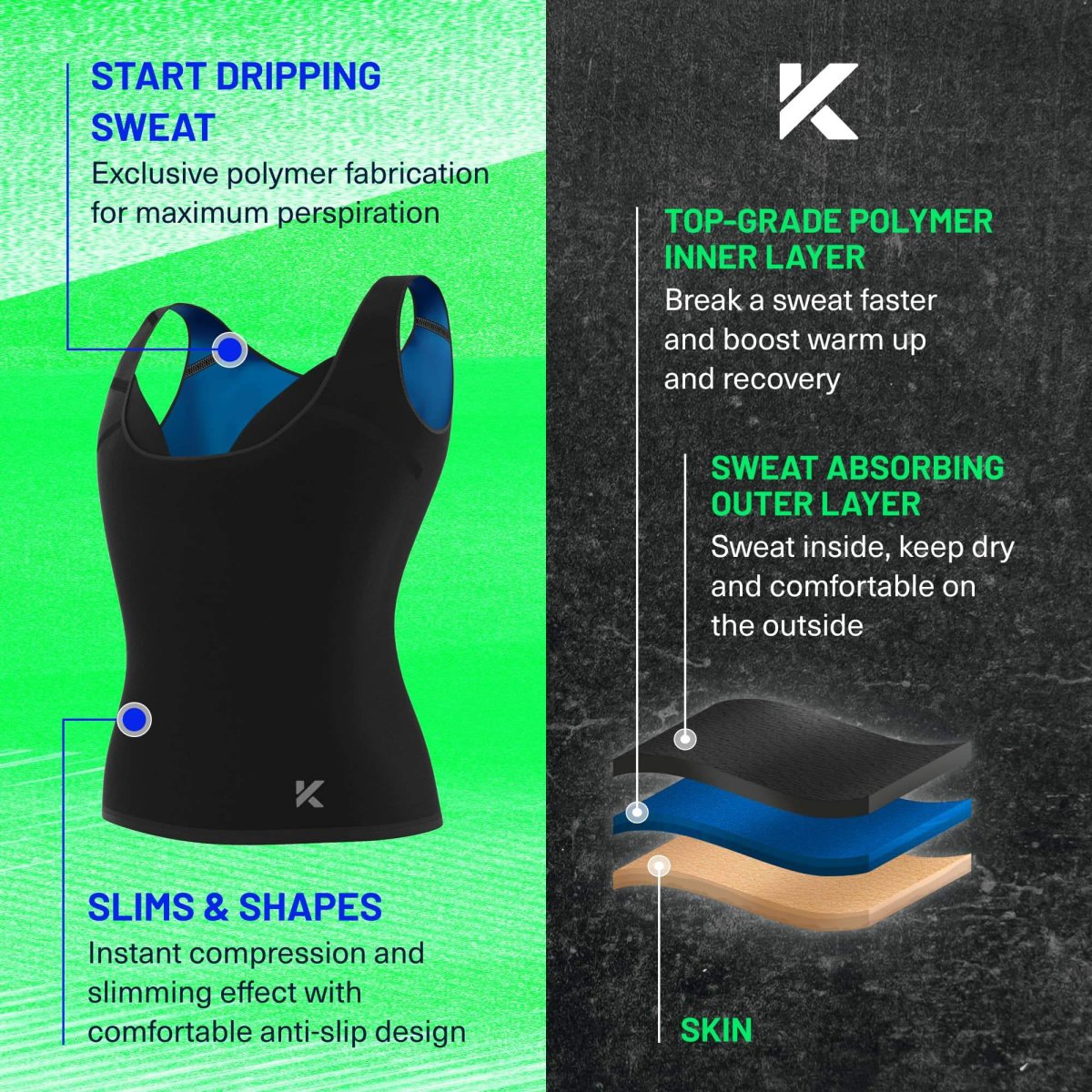 START DRIPPING SWEAT
Exclusive polymer fabrication for maximum perspiration

K

SLIMS & SHAPES
Instant compression and slimming effect with comfortable anti-slip design

K

TOP-GRADE POLYMER INNER LAYER
Break a sweat faster and boost warm up and recovery

SWEAT ABSORBING OUTER LAYER
Sweat inside, keep dry and comfortable on the outside

SKIN