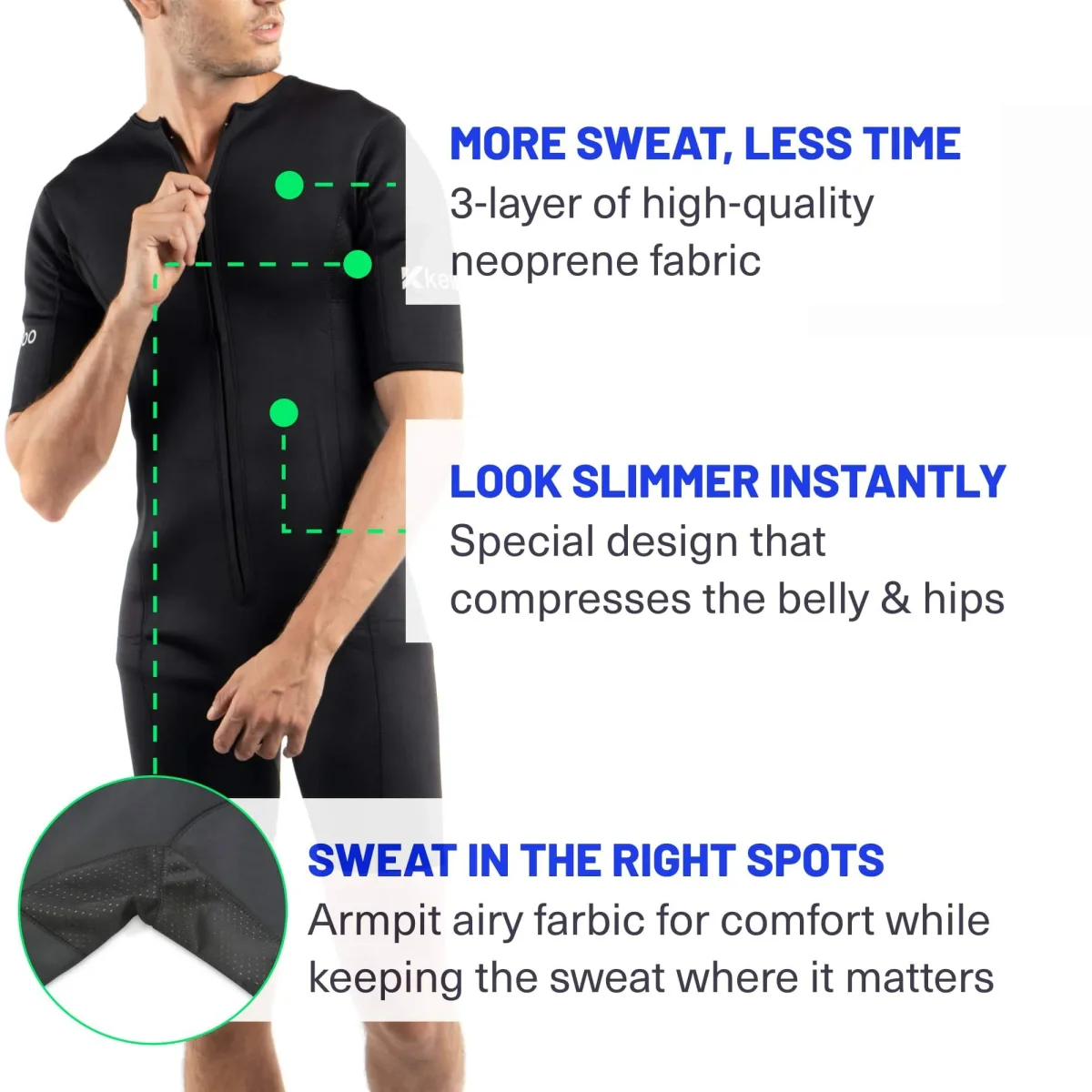 MORE SWEAT, LESS TIME
3-layer of high-quality neoprene fabric

LOOK SLIMMER INSTANTLY
Special design that compresses the belly & hips

SWEAT IN THE RIGHT SPOTS
Armpit airy farbic for comfort while keeping the sweat where it matters