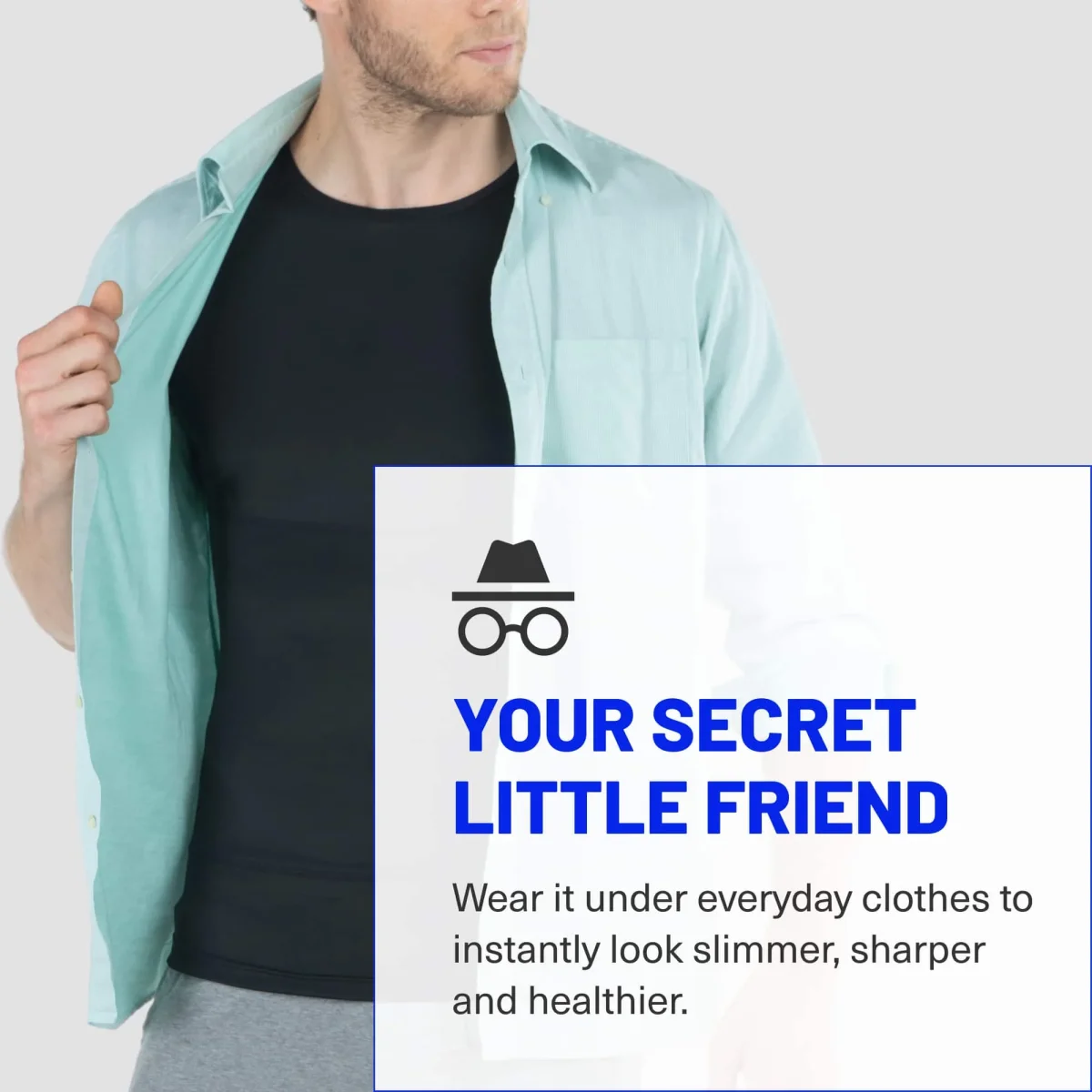 YOUR SECRET LITTLE FRIEND

Wear it under everyday clothes to instantly look slimmer, sharper and healthier.